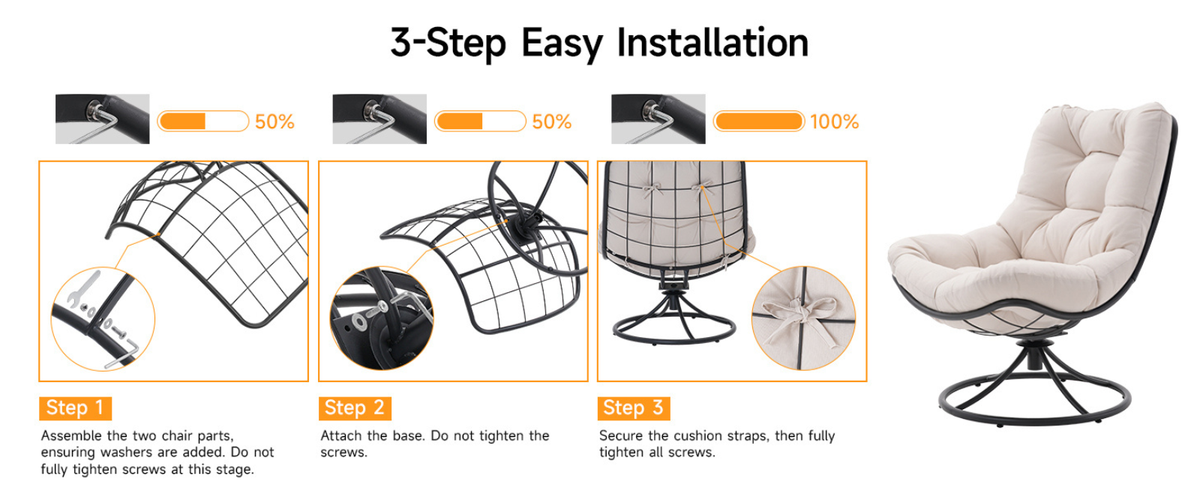 3-Step Easy Installation

50%

50%

100%

Step 1

Assemble the two chair parts, ensuring washers are added. Do not fully tighten screws at this stage.

Step 2

Attach the base. Do not tighten the screws.

Step 3

Secure the cushion straps, then fully tighten all screws.