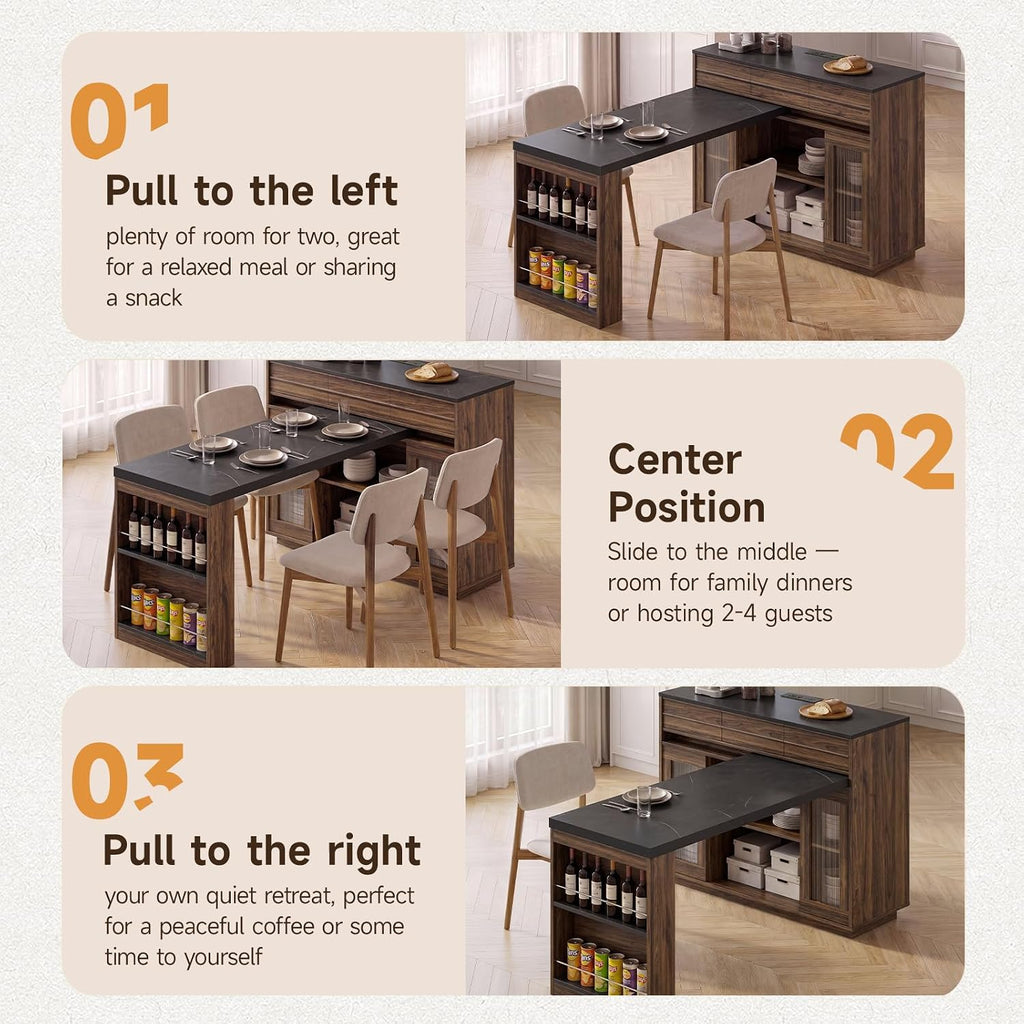 01

Pull to the left

plenty of room for two, great for a relaxed meal or sharing a snack

02

Center Position

Slide to the middle — room for family dinners or hosting 2-4 guests

03

Pull to the right

your own quiet retreat, perfect for a peaceful coffee or some time to yourself