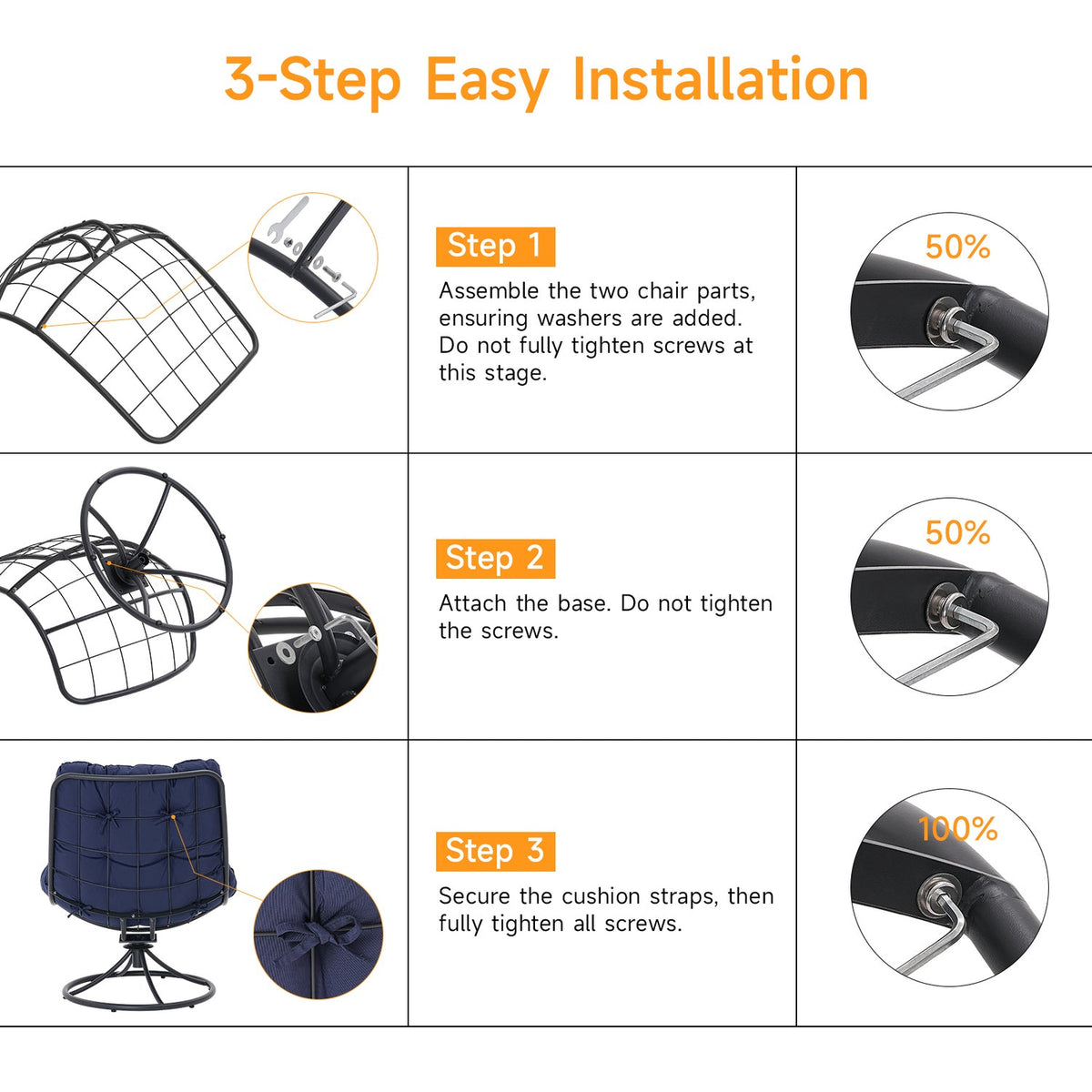 3-Step Easy Installation

Step 1

Assemble the two chair parts, ensuring washers are added. Do not fully tighten screws at this stage.

50%

Step 2

Attach the base. Do not tighten the screws.

50%

Step 3

Secure the cushion straps, then fully tighten all screws.

100%