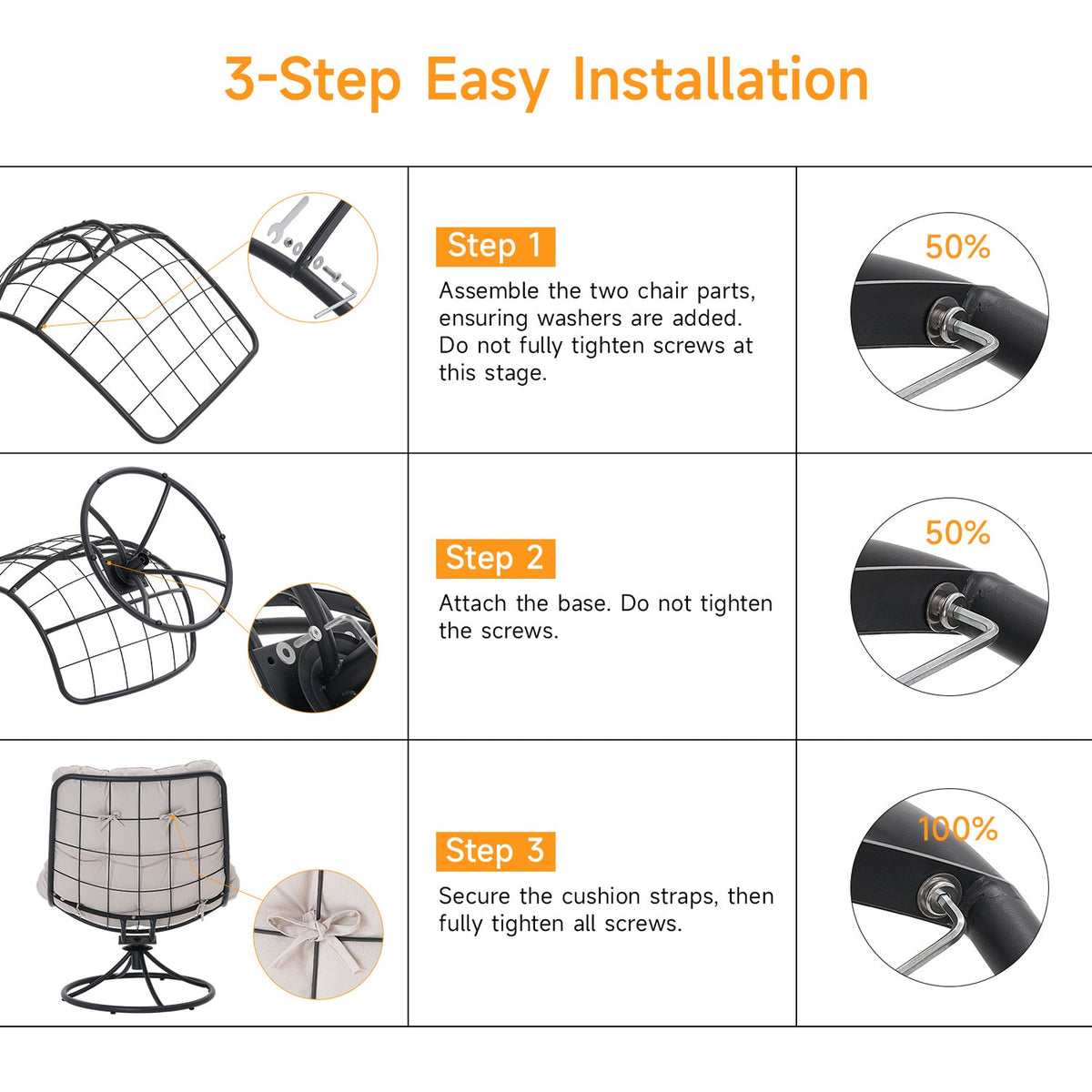 3-Step Easy Installation

Step 1
Assemble the two chair parts, ensuring washers are added. Do not fully tighten screws at this stage.

50%

Step 2
Attach the base. Do not tighten the screws.

50%

Step 3
Secure the cushion straps, then fully tighten all screws.

100%