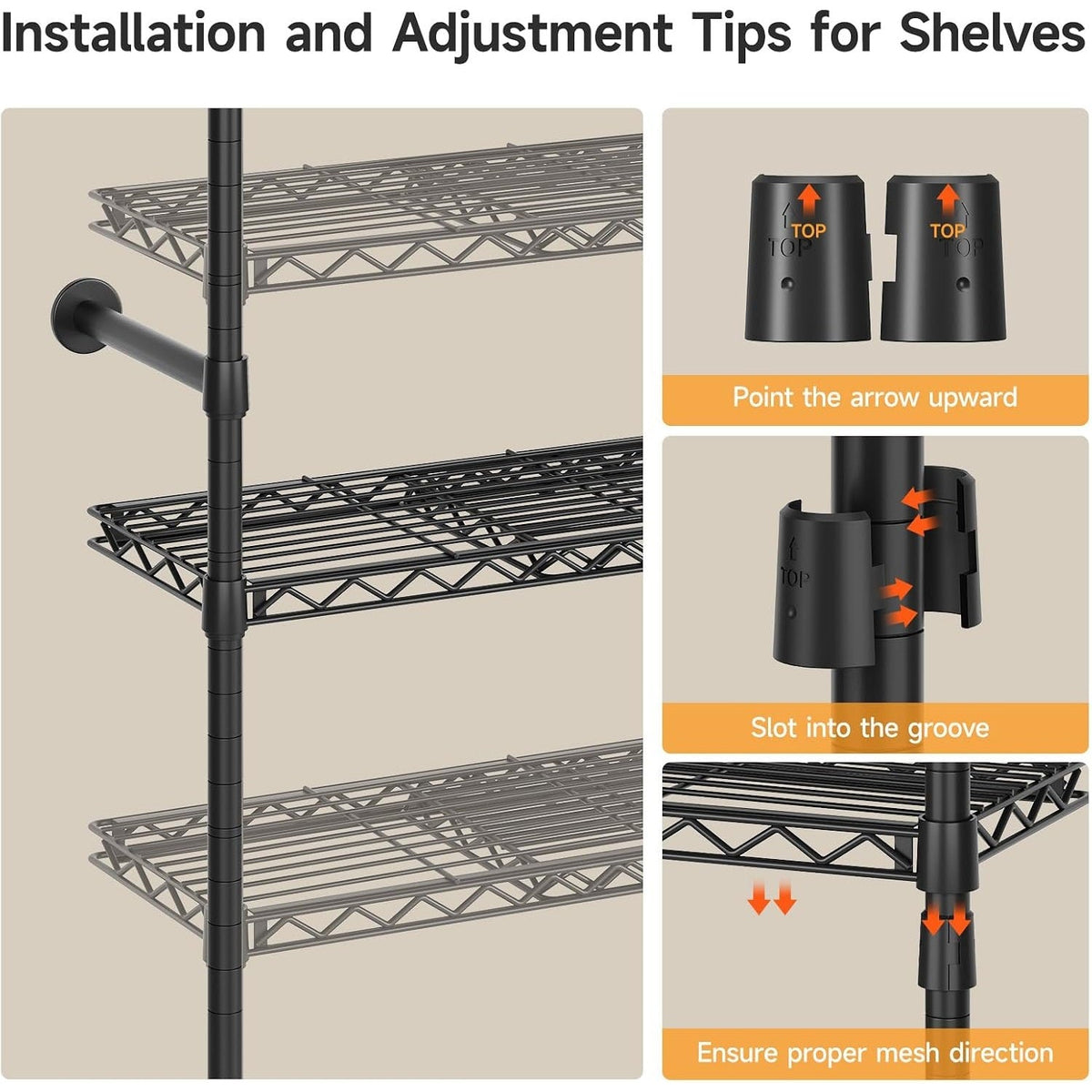 Installation and Adjustment Tips for Shelves

TOP
TOP

TOP
TOP

Point the arrow upward

TOP

Slot into the groove

Ensure proper mesh direction